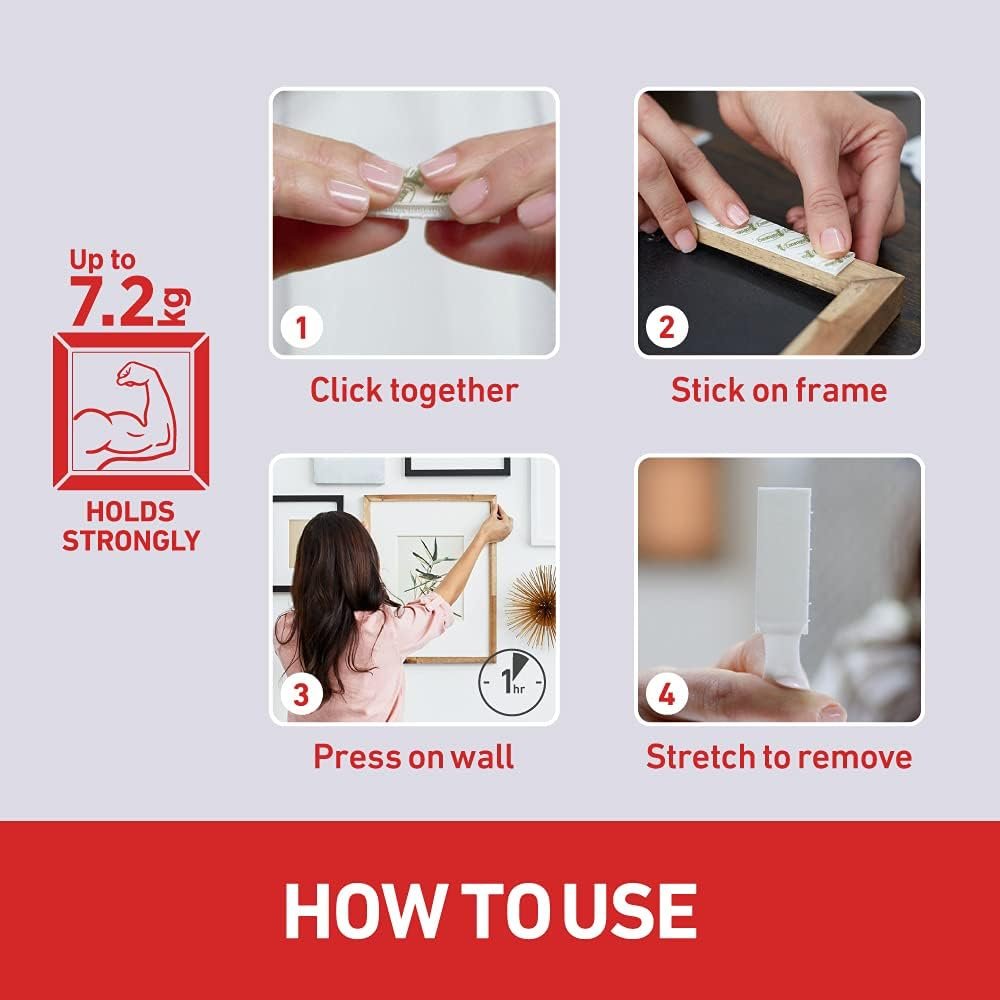 Up to 7.2 kg

HOLDS STRONGLY

1

Click together

2

Stick on frame

3

1 hr

Press on wall

4

Stretch to remove

HOW TO USE