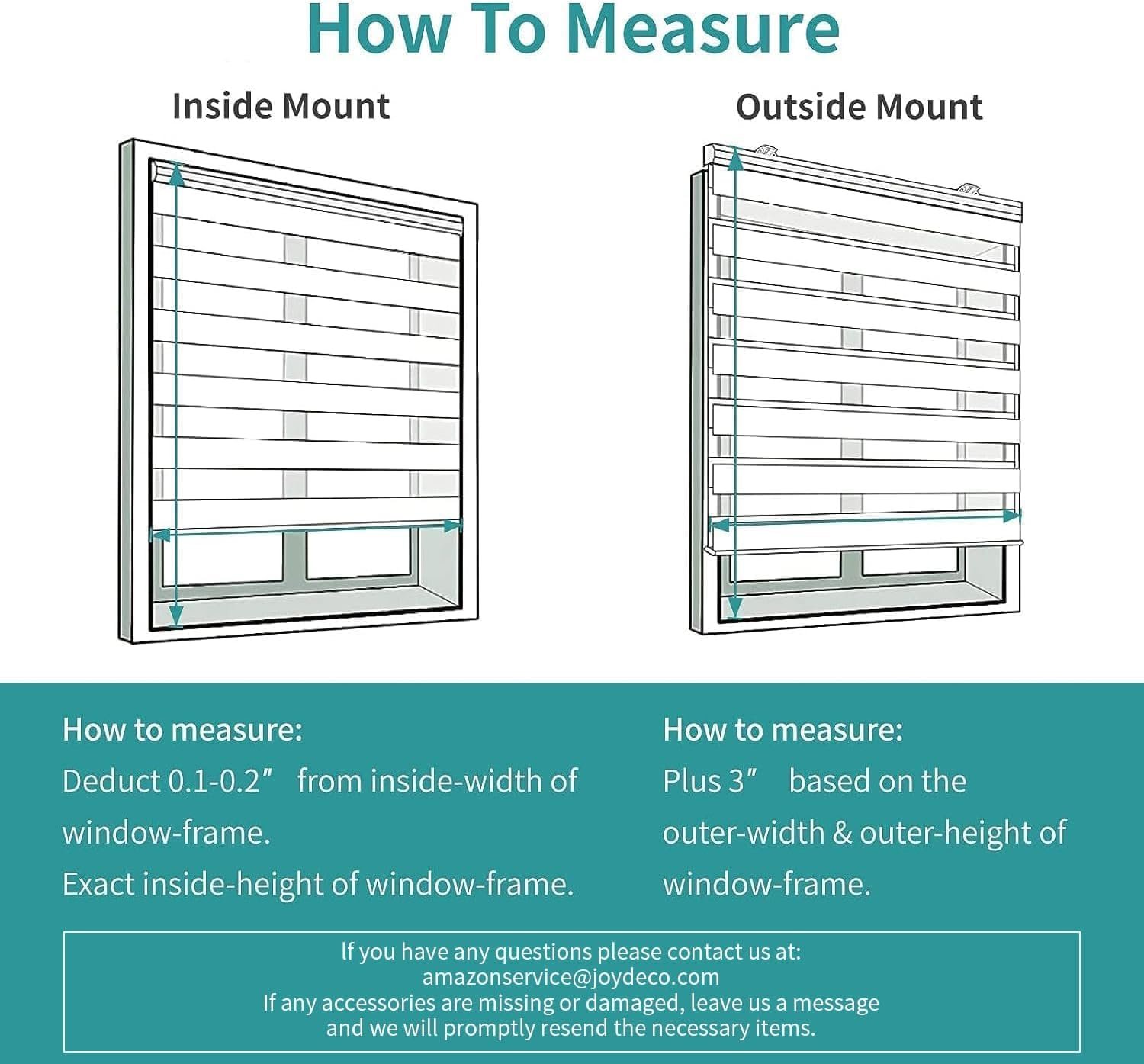 How To Measure

Inside Mount

Outside Mount

How to measure:
Deduct 0.1-0.2” from inside-width of window-frame.
Exact inside-height of window-frame.

How to measure:
Plus 3” based on the outer-width & outer-height of window-frame.

If you have any questions please contact us at:
amazonservice@joydeco.com
If any accessories are missing or damaged, leave us a message and we will promptly resend the necessary items.